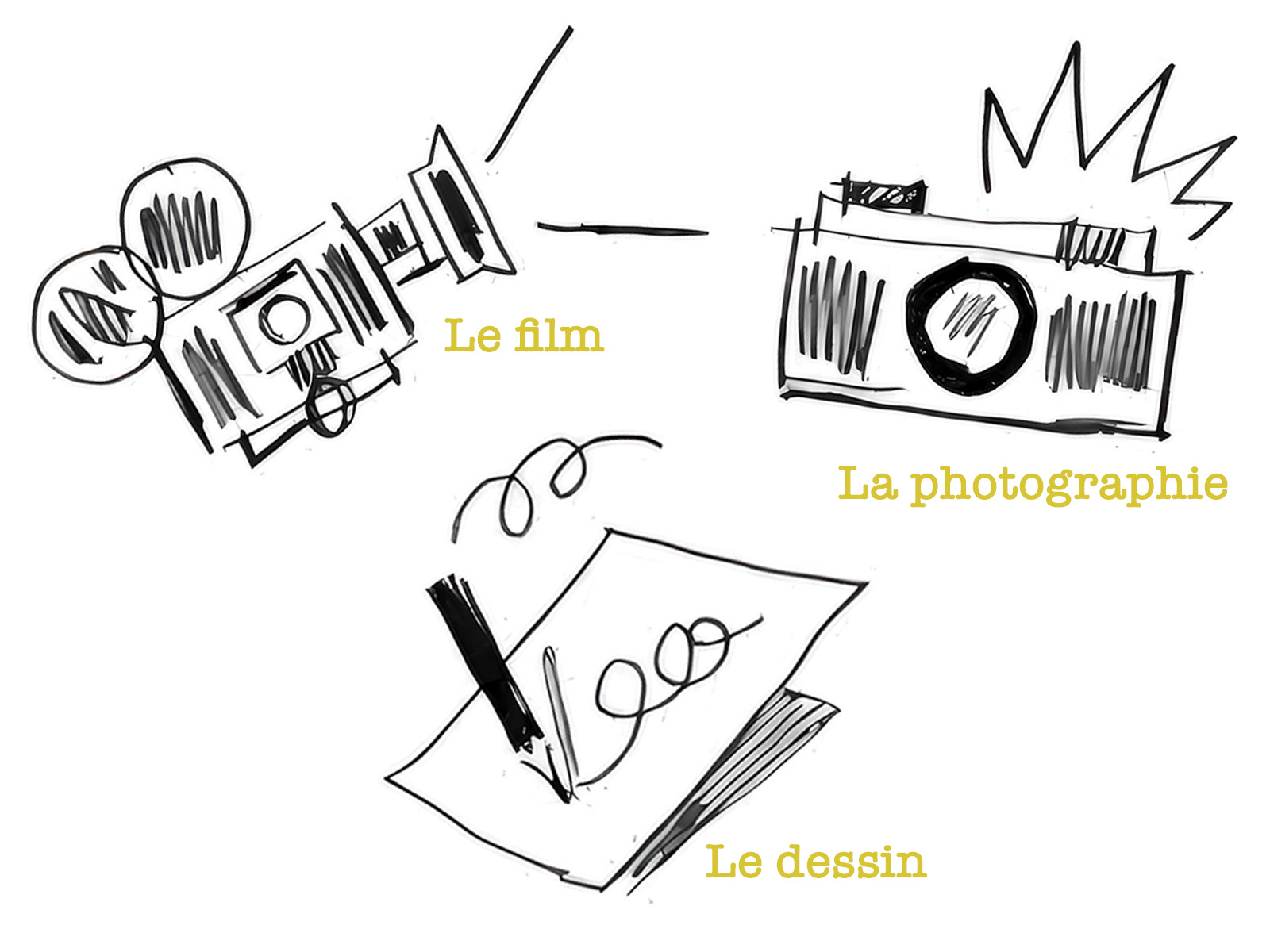 Le film

La photographie

Le dessin